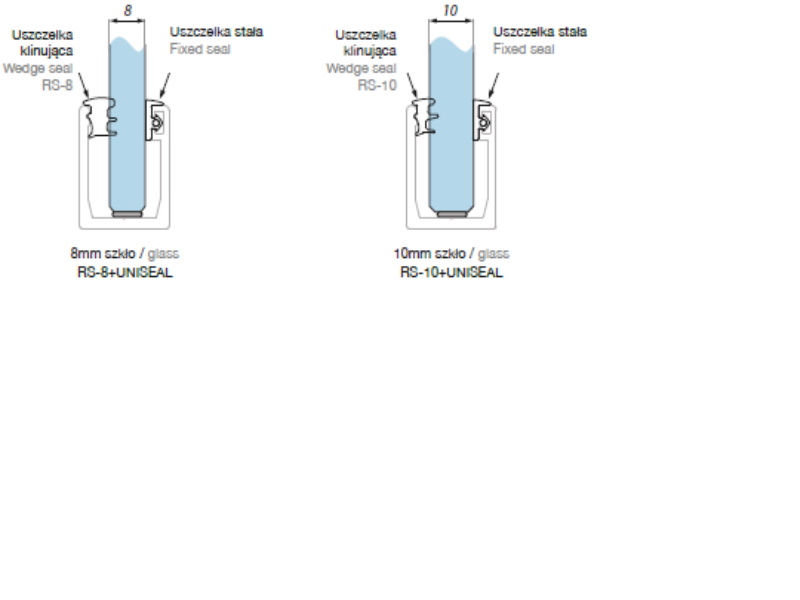 8

Uszczelka klinująca
Wedge seal
RS-8

Uszczelka stała
Fixed seal

8mm szkło / glass
RS-8+UNISEAL

10

Uszczelka klinująca
Wedge seal
RS-10

Uszczelka stała
Fixed seal

10mm szkło / glass
RS-10+UNISEAL