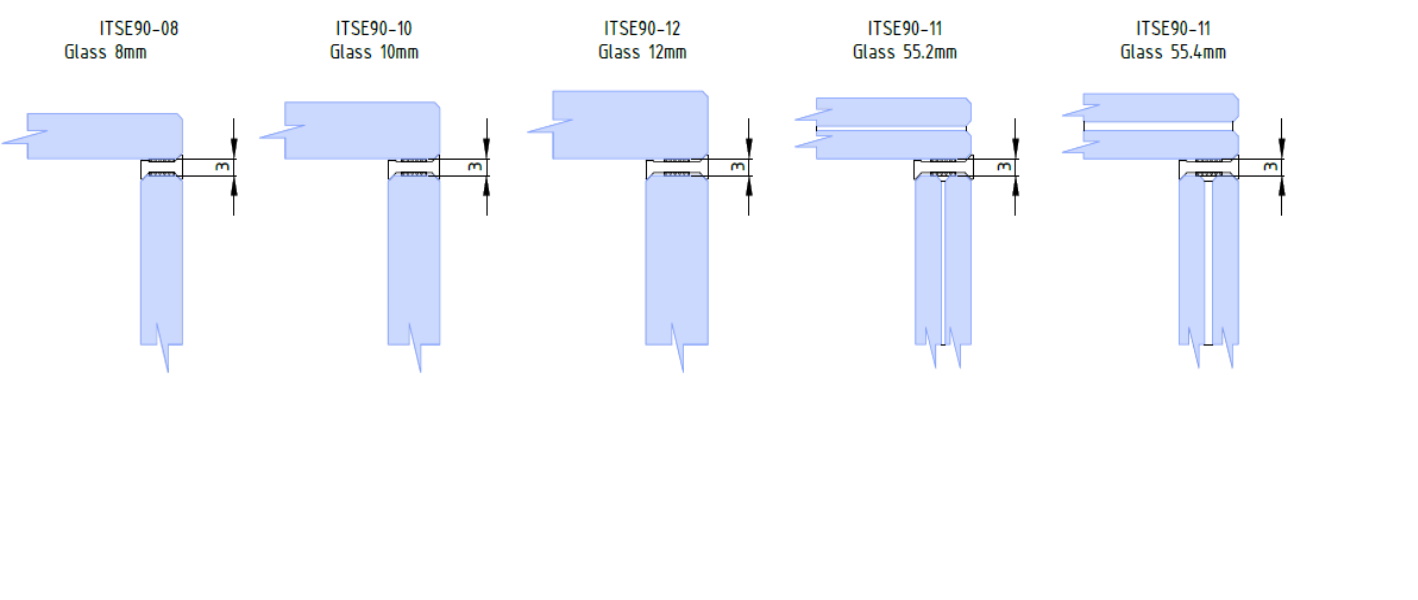 ITSE90-08
Glass 8mm

3

ITSE90-10
Glass 10mm

3

ITSE90-12
Glass 12mm

3

ITSE90-11
Glass 55.2mm

3

ITSE90-11
Glass 55.4mm

3