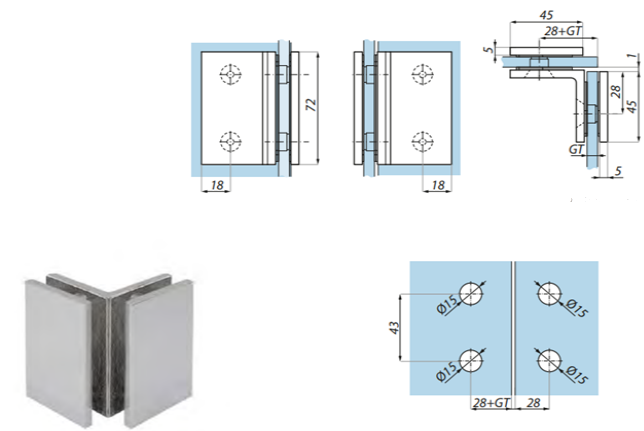 72
18
18
45
28+GT
5
1
28
45
GT
5
43
Ø15
Ø15
Ø15
Ø15
28+GT
28