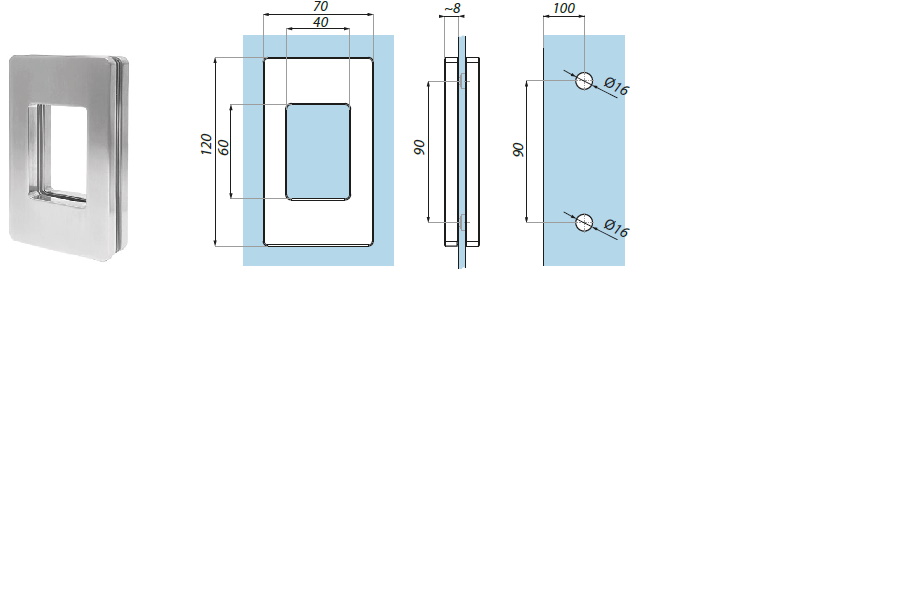 70
40
120
60
~8
90
100
90
Ø16
Ø16