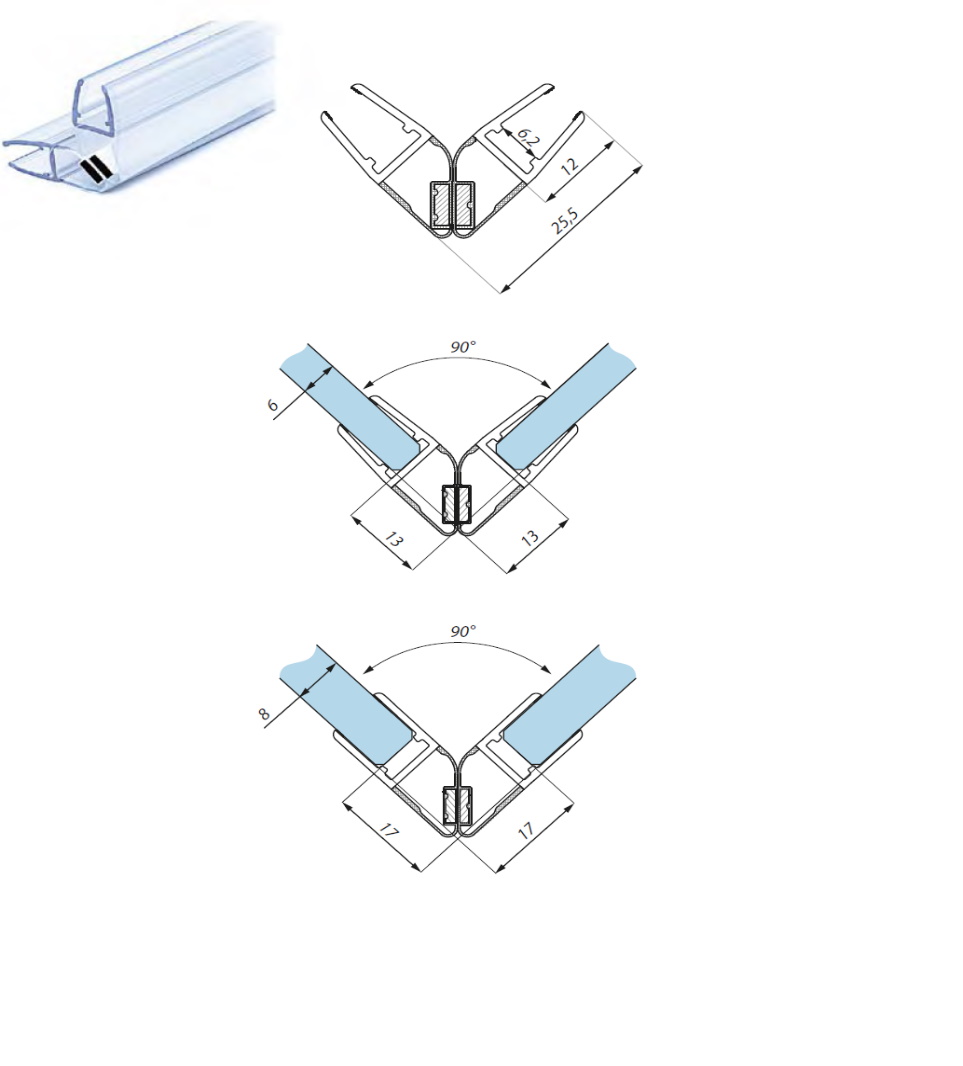 6,2
12
25,5

90°
6
13
13

90°
8
17
17