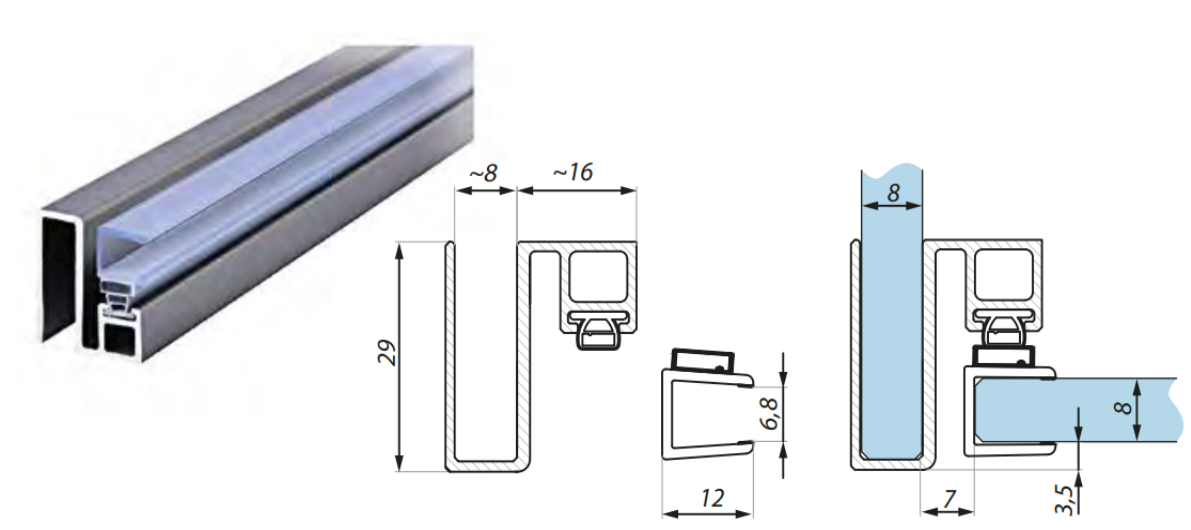 ~8
~16
29
6,8
12
8
8
7
3,5