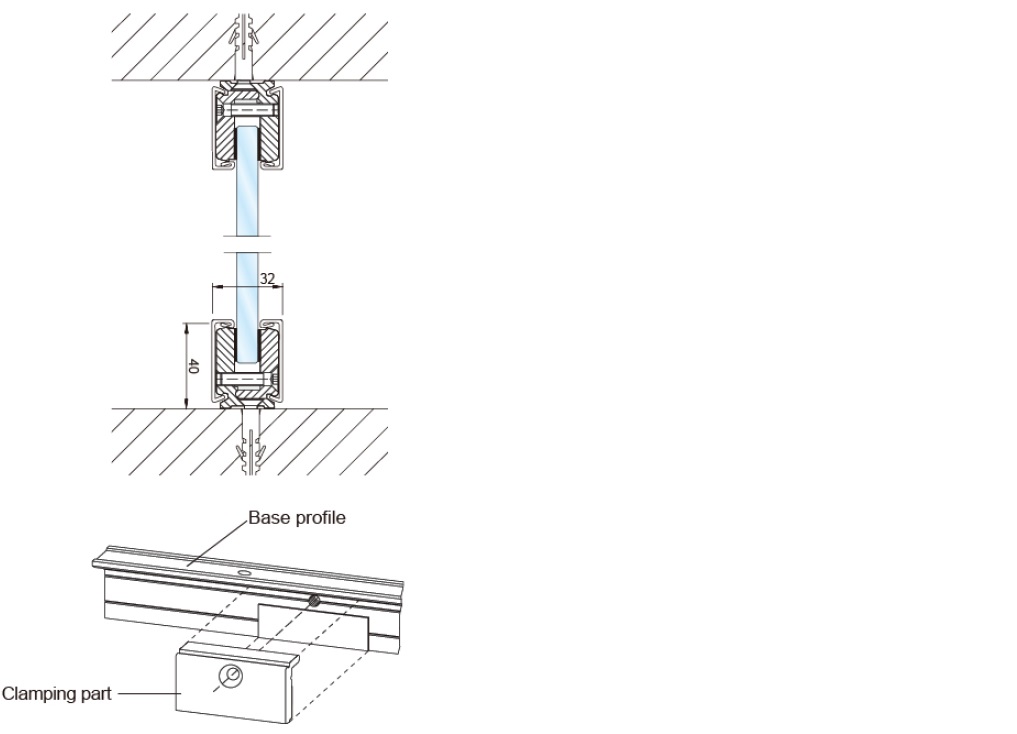 32

40

Base profile

Clamping part