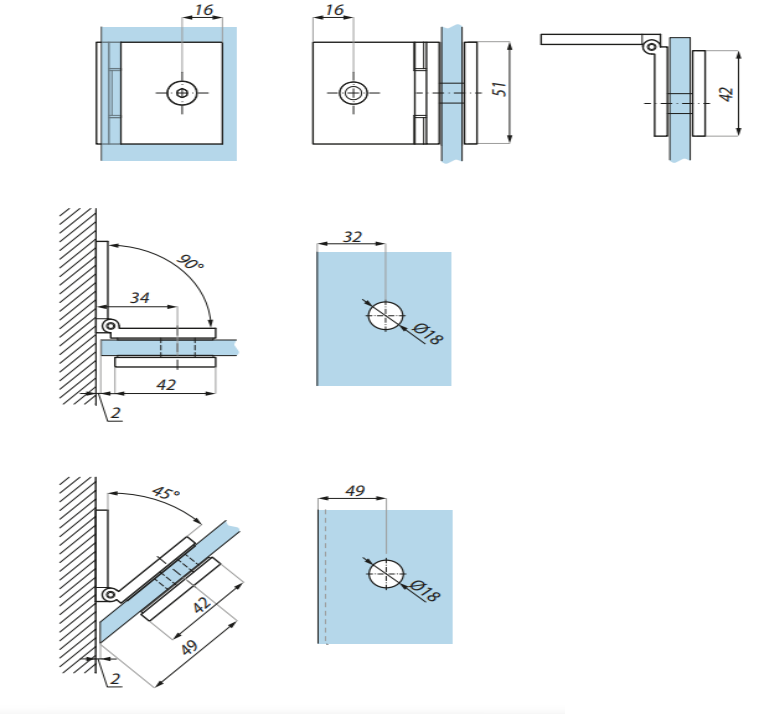 16

16

51

42

90°

34

42

2

32

Ø18

45°

42

49

2

49

Ø18