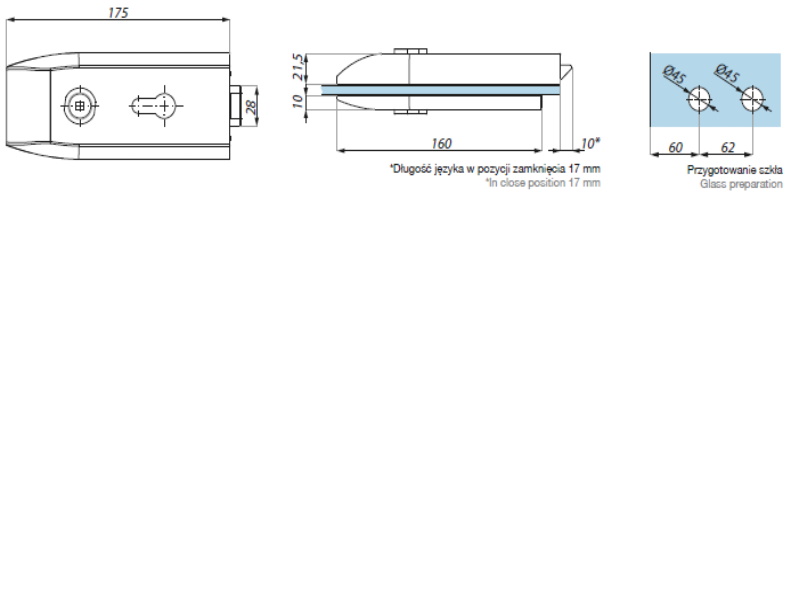 175

28

21,5

10

160

10*

*Długość języka w pozycji zamknięcia 17 mm
*In close position 17 mm

Ø45

Ø45

60

62

Przygotowanie szkła
Glass preparation