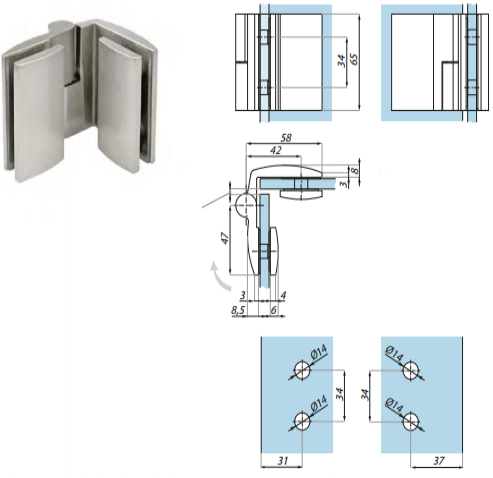 34
65

58
42
8
3
47
3
4
8,5
6

Ø14
Ø14
34
31

Ø14
Ø14
34
37