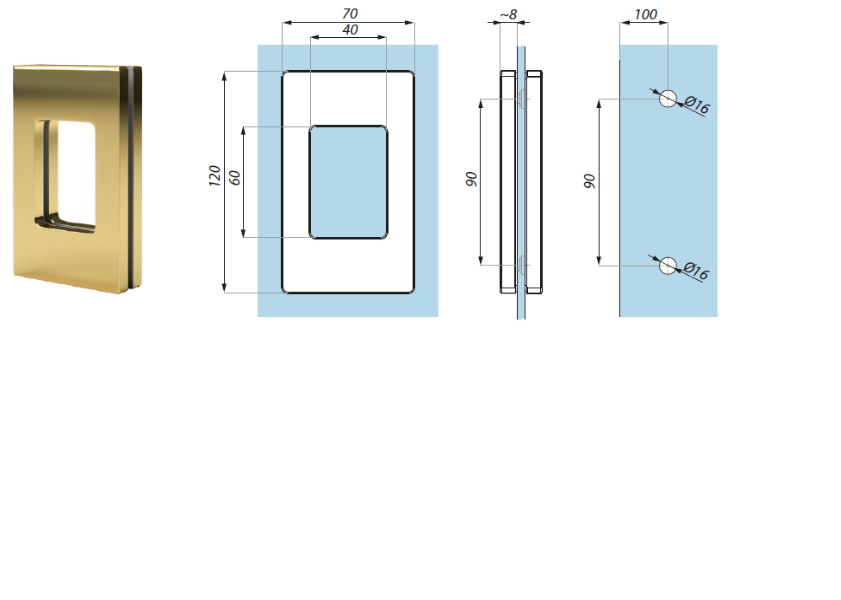 70
40
120
60
~8
90
100
Ø16
90
Ø16